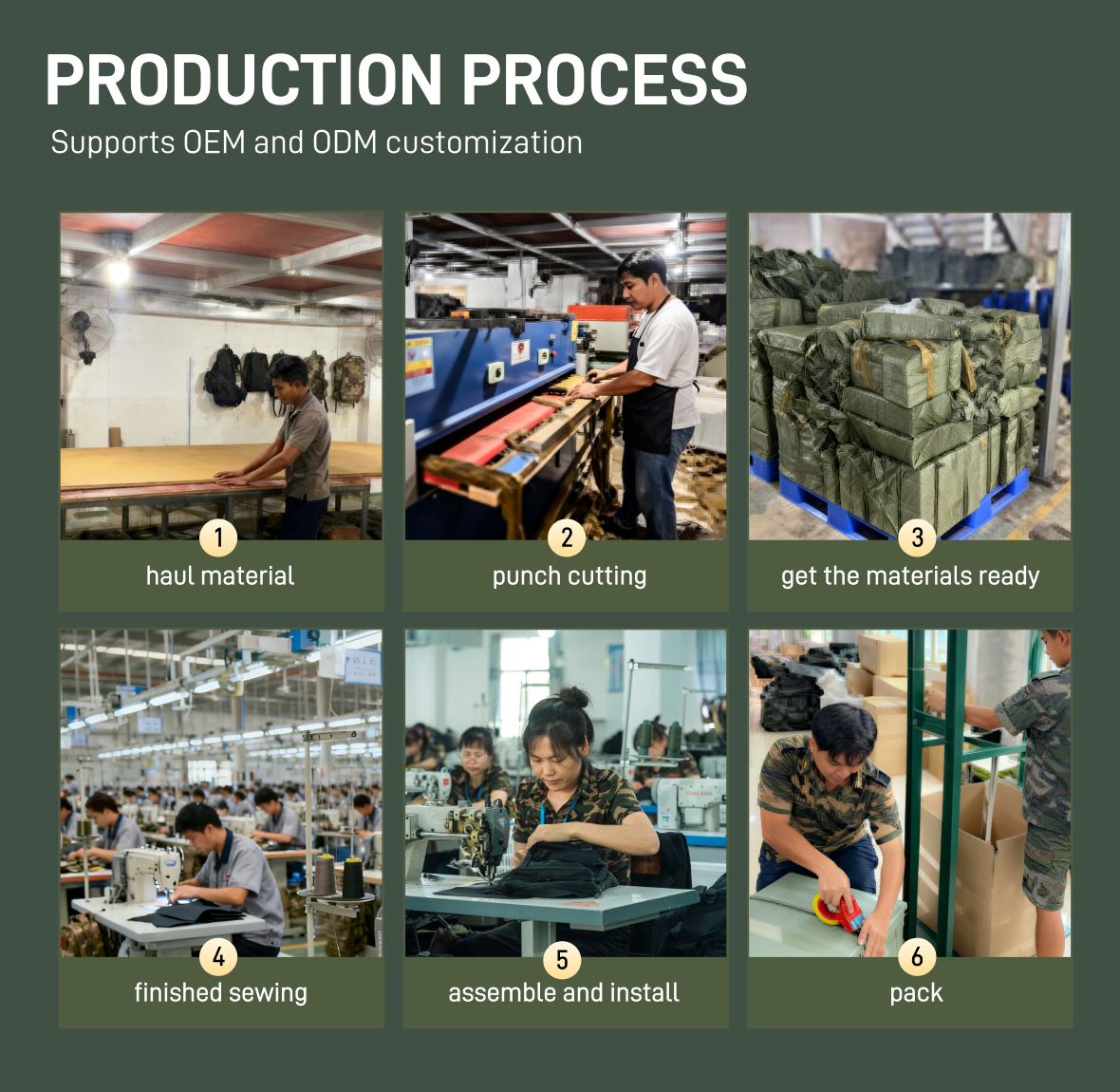 PRODUCTION PROCESS
Supports OEM and ODM customization

1
haul material

2
punch cutting

3
get the materials ready

4
finished sewing

5
assemble and install

6
pack