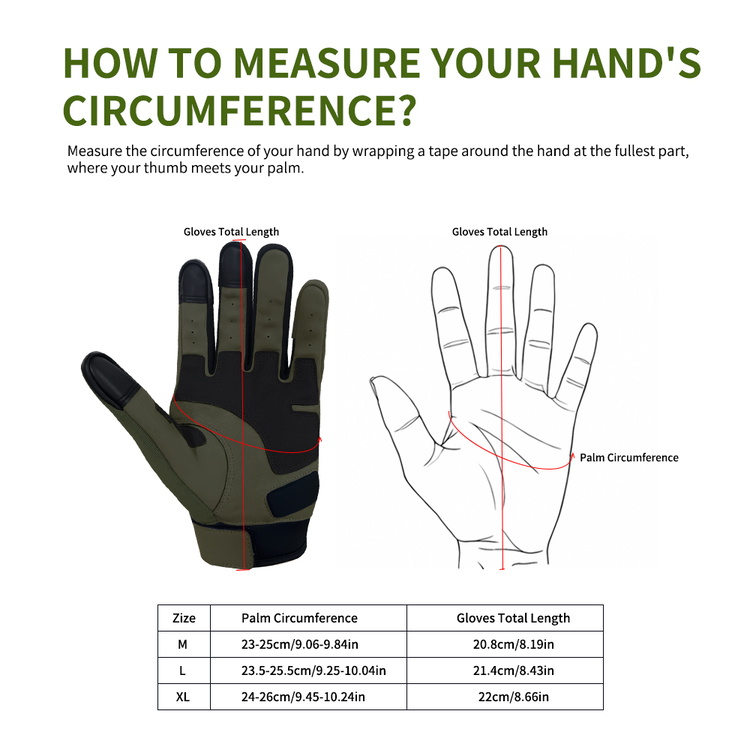 HOW TO MEASURE YOUR HAND'S CIRCUMFERENCE?

Measure the circumference of your hand by wrapping a tape around the hand at the fullest part, where your thumb meets your palm.

Gloves Total Length

Gloves Total Length

Palm Circumference

| Zize | Palm Circumference | Gloves Total Length |
|---|---|---|
| M | 23-25cm/9.06-9.84in | 20.8cm/8.19in |
| L | 23.5-25.5cm/9.25-10.04in | 21.4cm/8.43in |
| XL | 24-26cm/9.45-10.24in | 22cm/8.66in |